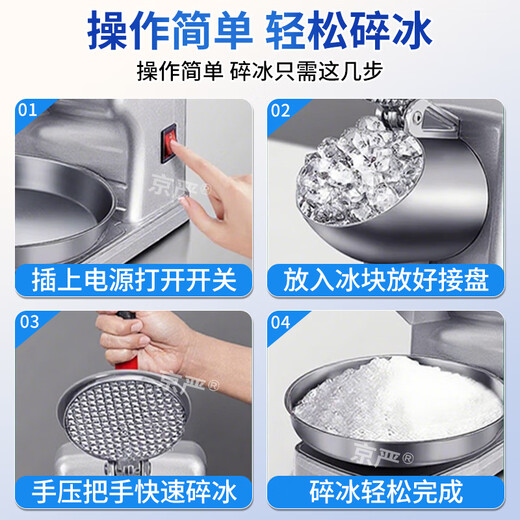 操作简单 轻松碎冰

操作简单 碎冰只需这几步

01

京严®

插上电源打开开关

02

放入冰块放好接盘

03

京严®

手压把手快速碎冰

04

京严®

碎冰轻松完成