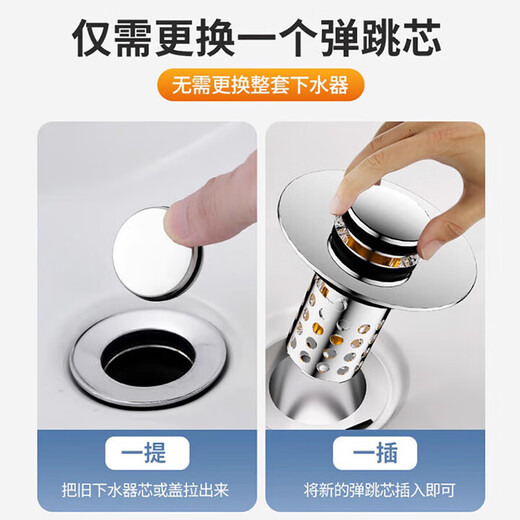 仅需更换一个弹跳芯

无需更换整套下水器

一提

把旧下水器芯或盖拉出来

一插

将新的弹跳芯插入即可