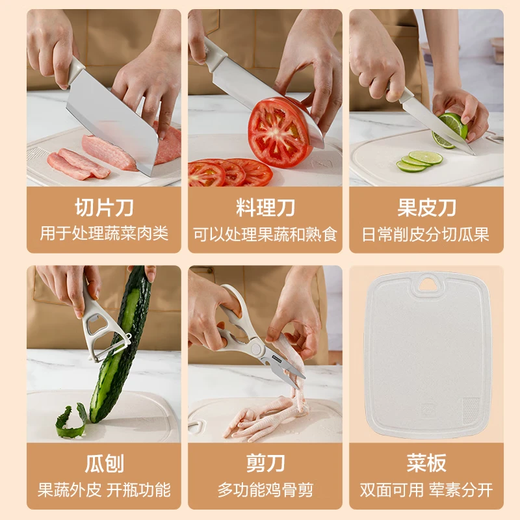 切片刀
用于处理蔬菜肉类

料理刀
可以处理果蔬和熟食

果皮刀
日常削皮分切瓜果

瓜刨
果蔬外皮 开瓶功能

剪刀
多功能鸡骨剪

菜板
双面可用 荤素分开