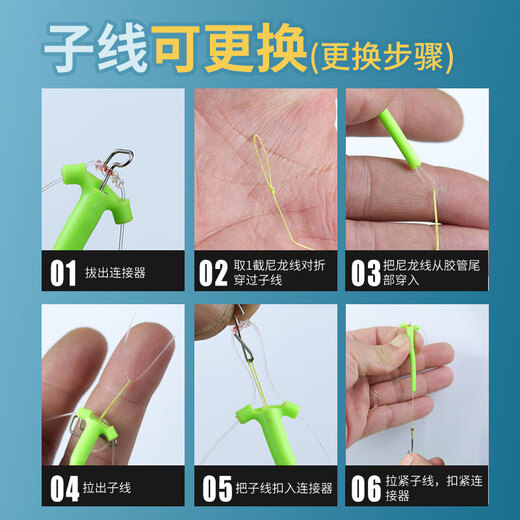 子线可更换(更换步骤)

01 拔出连接器

02 取1截尼龙线对折穿过子线

03 把尼龙线从胶管尾部穿入

04 拉出子线

05 把子线扣入连接器

06 拉紧子线，扣紧连接器