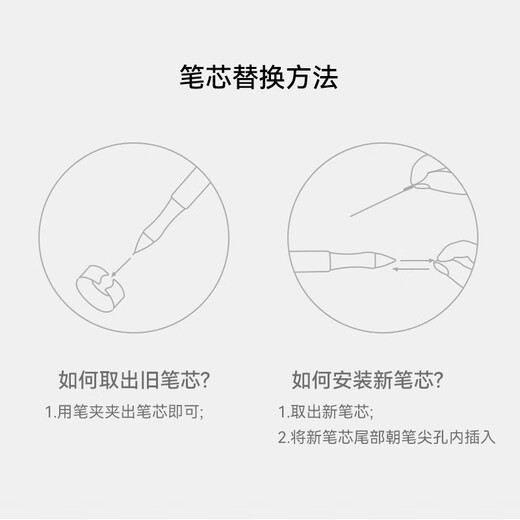 笔芯替换方法

如何取出旧笔芯?

1.用笔夹夹出笔芯即可;

如何安装新笔芯?

1.取出新笔芯;

2.将新笔芯尾部朝笔尖孔内插入