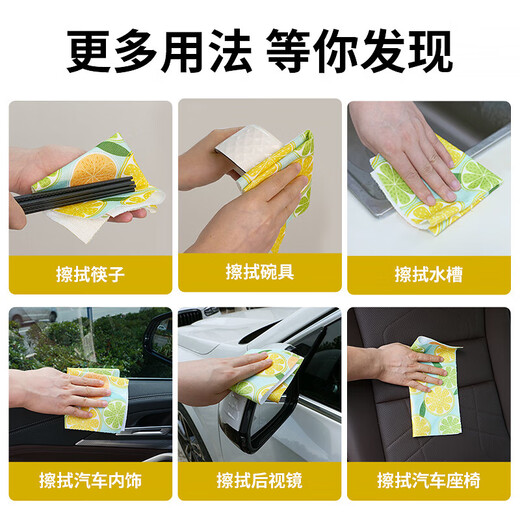 更多用法 等你发现

擦拭筷子

擦拭碗具

擦拭水槽

擦拭汽车内饰

擦拭后视镜

擦拭汽车座椅