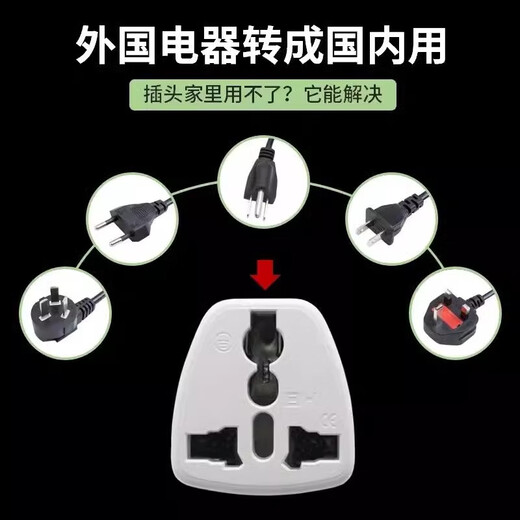 外国电器转成国内用

插头家里用不了？它能解决

CE