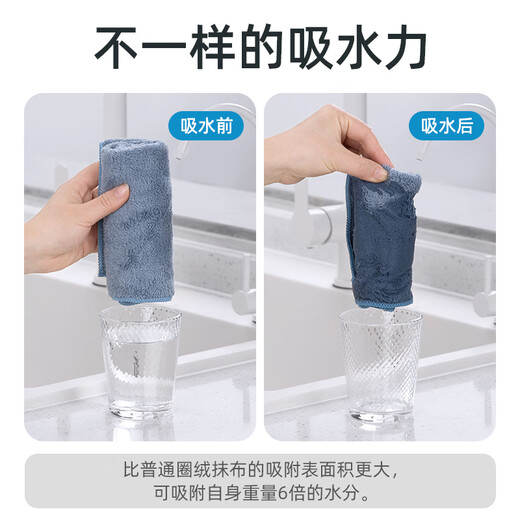 不一样的吸水力

吸水前

吸水后

比普通圈绒抹布的吸附表面积更大，
可吸附自身重量6倍的水分。