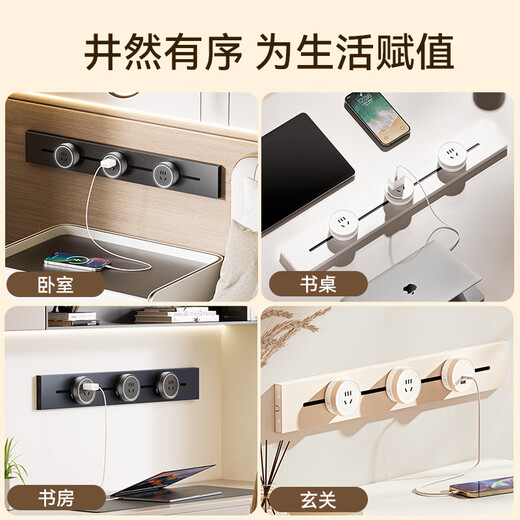 井然有序 为生活赋值

卧室

书桌

书房

玄关