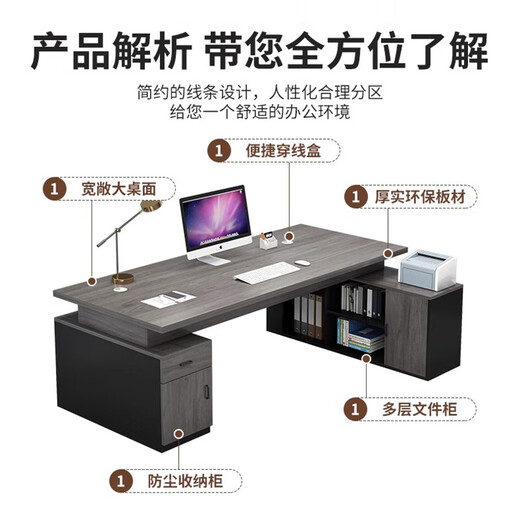 产品解析 带您全方位了解

简约的线条设计，人性化合理分区
给您一个舒适的办公环境

1 便捷穿线盒

1 宽敞大桌面

1 厚实环保板材

1 多层文件柜

1 防尘收纳柜