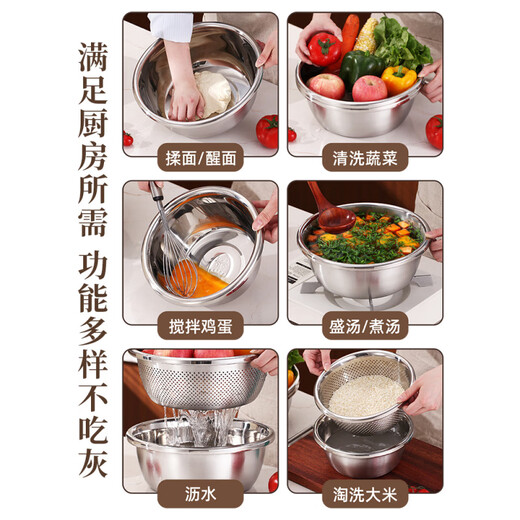 满足厨房所需 功能多样不吃灰

揉面/醒面

清洗蔬菜

搅拌鸡蛋

盛汤/煮汤

沥水

淘洗大米