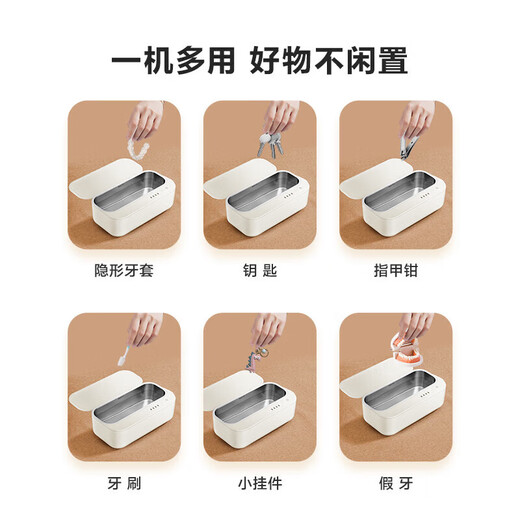 一机多用 好物不闲置

隐形牙套

钥 匙

指甲钳

牙 刷

小挂件

假 牙