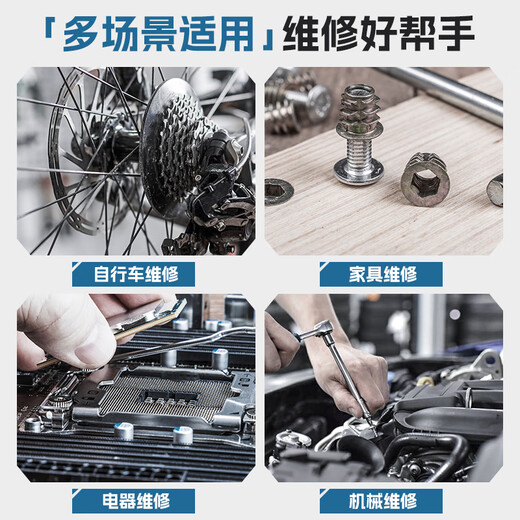 「多场景适用」维修好帮手

自行车维修

家具维修

电器维修

机械维修