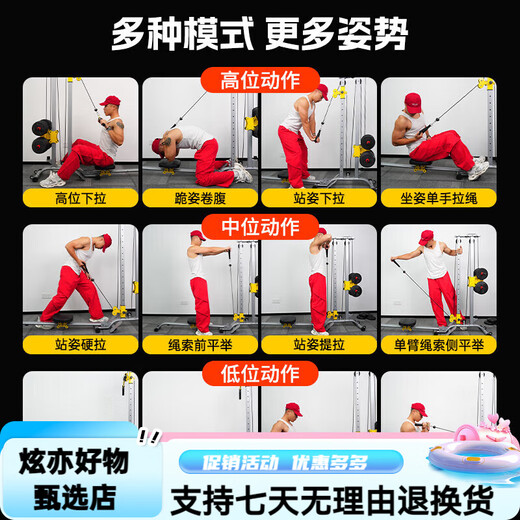 多种模式 更多姿势

高位动作

高位下拉

跪姿卷腹

站姿下拉

坐姿单手拉绳

中位动作

站姿硬拉

绳索前平举

站姿提拉

单臂绳索侧平举

低位动作

炫亦好物
甄选店

促销活动 优惠多多

支持七天无理由退换货