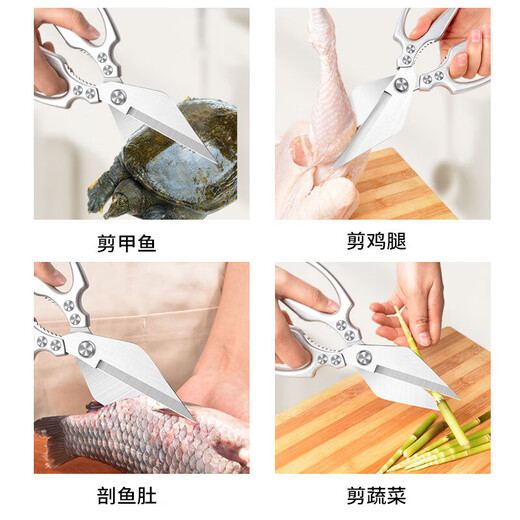 剪甲鱼

剪鸡腿

剖鱼肚

剪蔬菜