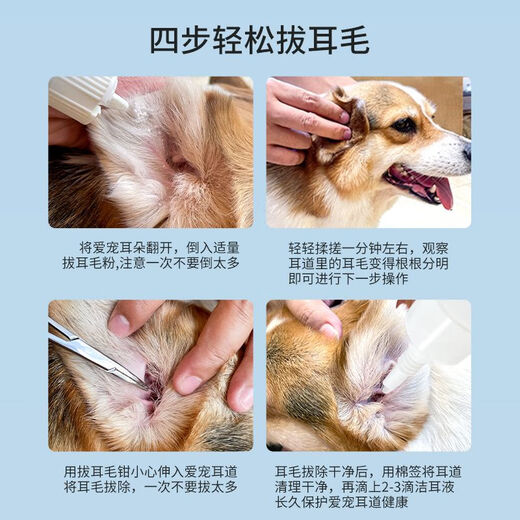 四步轻松拔耳毛

将爱宠耳朵翻开，倒入适量拔耳毛粉,注意一次不要倒太多

轻轻揉搓一分钟左右，观察耳道里的耳毛变得根根分明即可进行下一步操作

用拔耳毛钳小心伸入爱宠耳道将耳毛拔除，一次不要拔太多

耳毛拔除干净后，用棉签将耳道清理干净，再滴上2-3滴洁耳液长久保护爱宠耳道健康