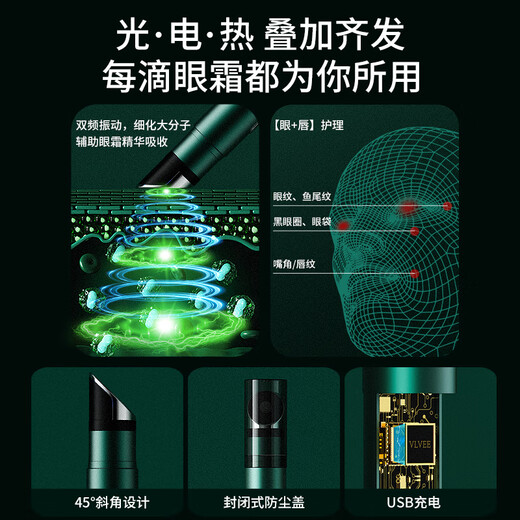 光·电·热 叠加齐发
每滴眼霜都为你所用

双频振动，细化大分子
辅助眼霜精华吸收

【眼+唇】护理

眼纹、鱼尾纹

黑眼圈、眼袋

嘴角/唇纹

VLVEE

45°斜角设计

封闭式防尘盖

USB充电