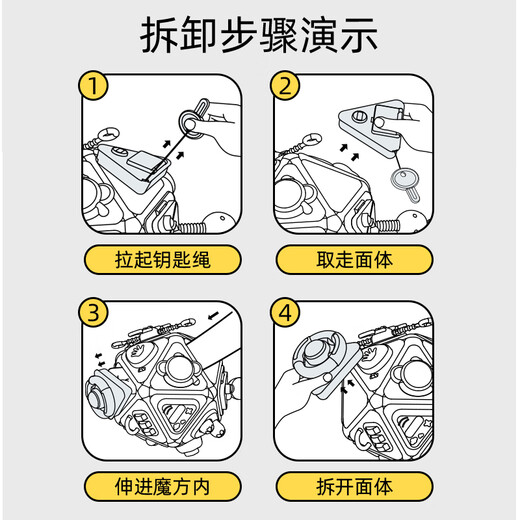 拆卸步骤演示

1

拉起钥匙绳

2

取走面体

3

伸进魔方内

4

拆开面体