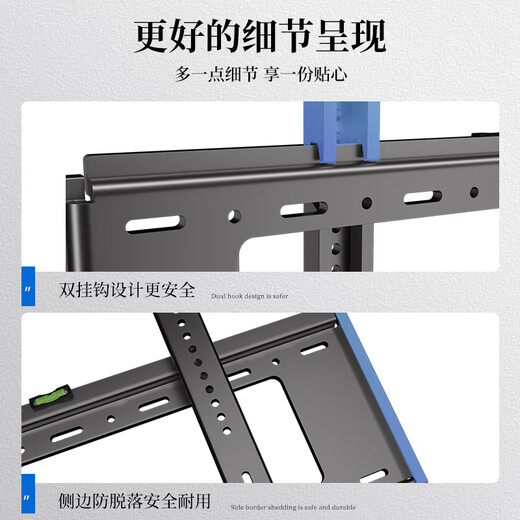 更好的细节呈现

多一点细节 享一份贴心

〃 双挂钩设计更安全 Dual hook design is safer

〃 侧边防脱落安全耐用 Side border shedding is safe and durable