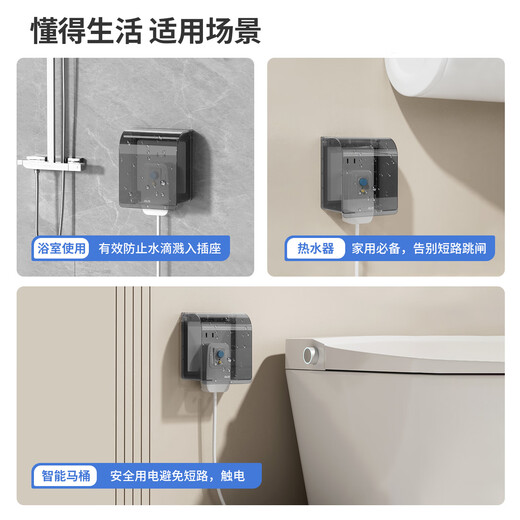 懂得生活 适用场景

浴室使用 有效防止水滴溅入插座

热水器 家用必备，告别短路跳闸

智能马桶 安全用电避免短路，触电