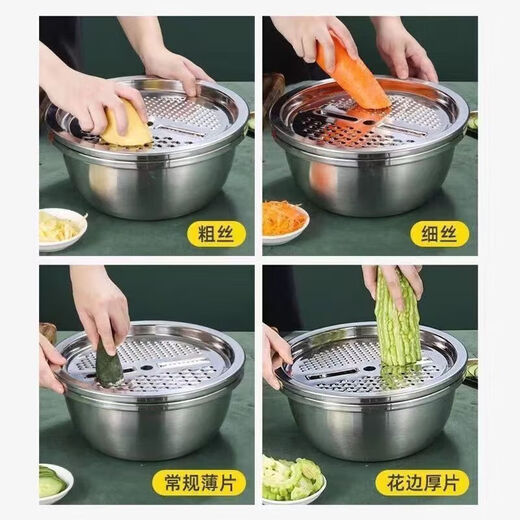 粗丝

细丝

常规薄片

花边厚片