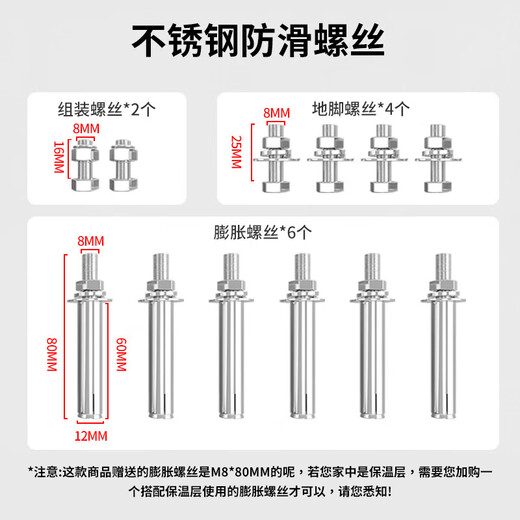 不锈钢防滑螺丝

组装螺丝*2个

8MM

16MM

地脚螺丝*4个

8MM

25MM

膨胀螺丝*6个

8MM

80MM

60MM

12MM

*注意:这款商品赠送的膨胀螺丝是M8*80MM的呢，若您家中是保温层，需要您加购一个搭配保温层使用的膨胀螺丝才可以，请您悉知!