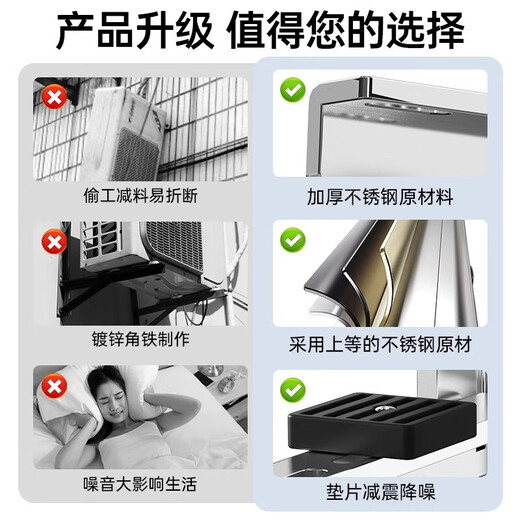 产品升级 值得您的选择

偷工减料易折断

镀锌角铁制作

噪音大影响生活

加厚不锈钢原材料

采用上等的不锈钢原材

垫片减震降噪