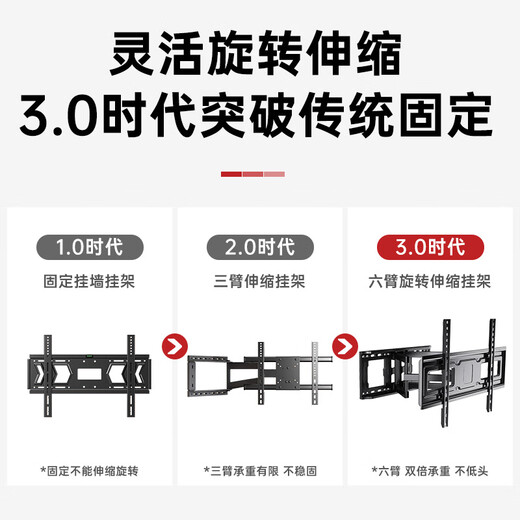 灵活旋转伸缩
3.0时代突破传统固定

1.0时代
固定挂墙挂架

*固定不能伸缩旋转

2.0时代
三臂伸缩挂架

*三臂承重有限 不稳固

3.0时代
六臂旋转伸缩挂架

*六臂 双倍承重 不低头