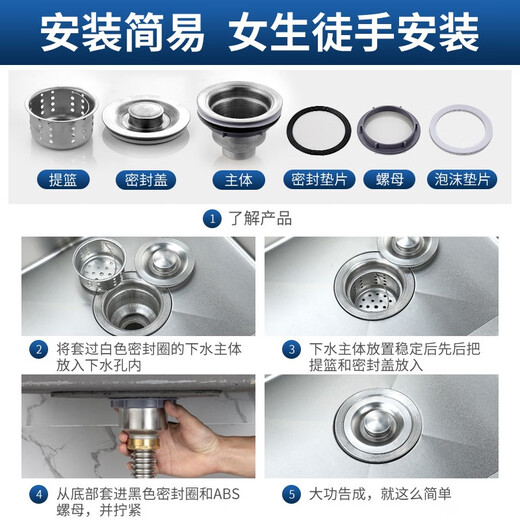 安装简易 女生徒手安装

提篮 密封盖 主体 密封垫片 螺母 泡沫垫片

1 了解产品

2 将套过白色密封圈的下水主体放入下水孔内

3 下水主体放置稳定后先后把提篮和密封盖放入

4 从底部套进黑色密封圈和ABS螺母，并拧紧

5 大功告成，就这么简单