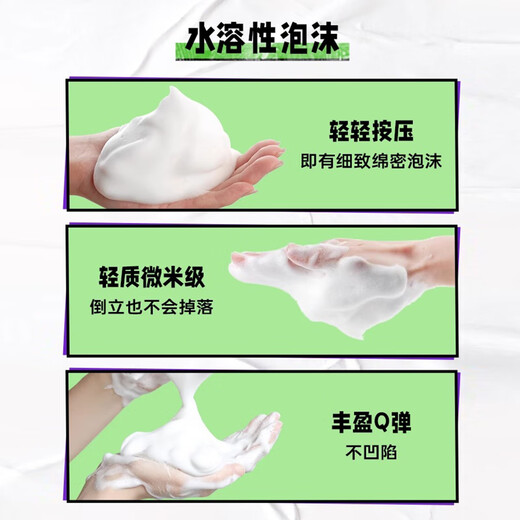 水溶性泡沫

轻轻按压
即有细致绵密泡沫

轻质微米级
倒立也不会掉落

丰盈Q弹
不凹陷