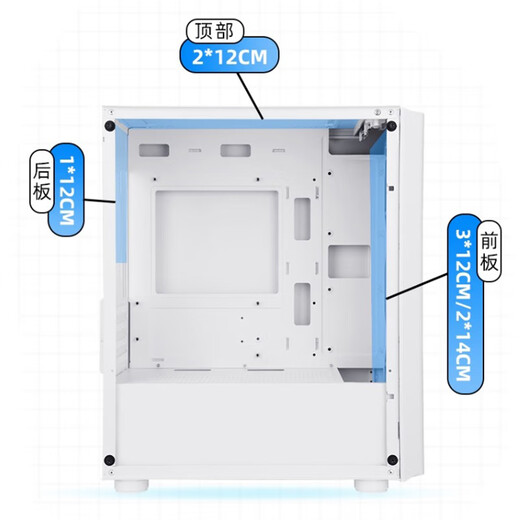 顶部
2*12CM

后板
1*12CM

前板
3*12CM/2*14CM