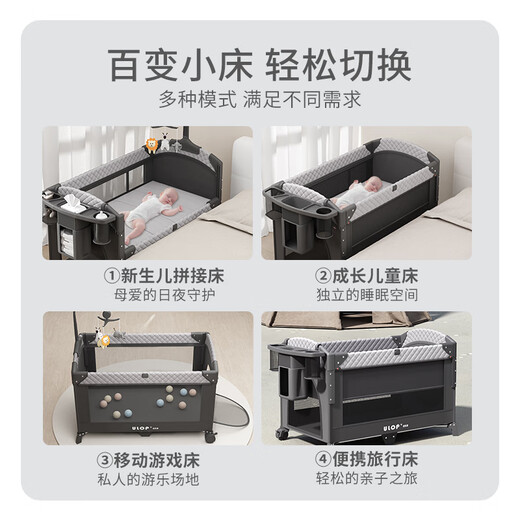 百变小床 轻松切换

多种模式 满足不同需求

①新生儿拼接床

母爱的日夜守护

②成长儿童床

独立的睡眠空间

ULOP

③移动游戏床

私人的游乐场地

ULOP

④便携旅行床

轻松的亲子之旅