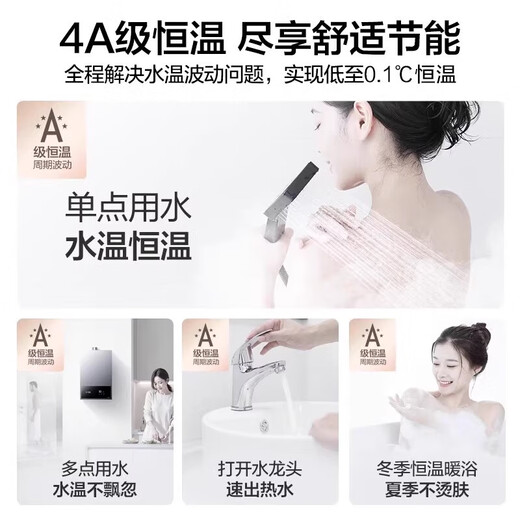 4A级恒温 尽享舒适节能
全程解决水温波动问题，实现低至0.1℃恒温

A
级恒温
周期波动

单点用水
水温恒温

A
级恒温
周期波动

多点用水
水温不飘忽

A
级恒温
周期波动

打开水龙头
速出热水

A
级恒温
周期波动

冬季恒温暖浴
夏季不烫肤