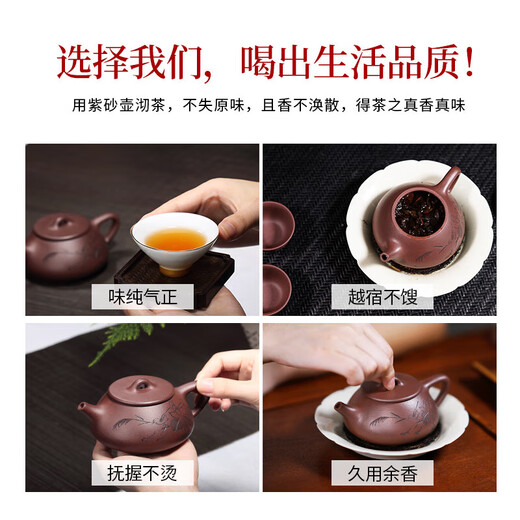 选择我们，喝出生活品质！

用紫砂壶沏茶，不失原味，且香不涣散，得茶之真香真味

味纯气正

越宿不馊

抚握不烫

久用余香