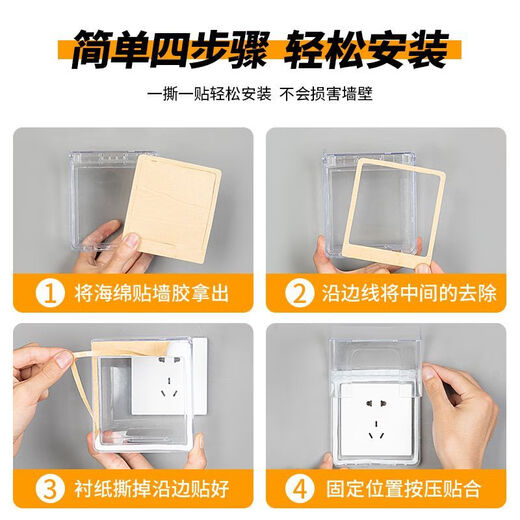 简单四步骤 轻松安装

一撕一贴轻松安装 不会损害墙壁

1 将海绵贴墙胶拿出

2 沿边线将中间的去除

3 衬纸撕掉沿边贴好

4 固定位置按压贴合