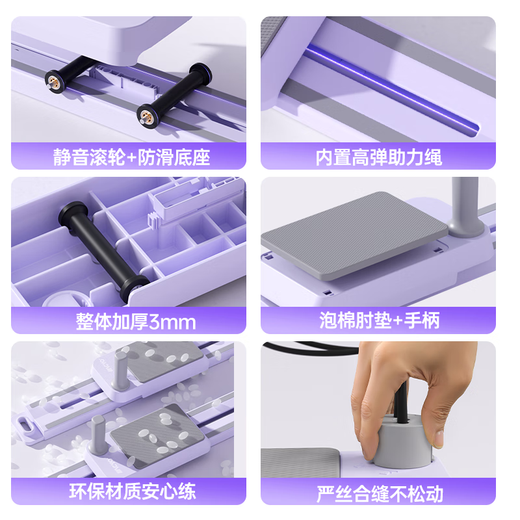 静音滚轮+防滑底座

内置高弹助力绳

整体加厚3mm

泡棉肘垫+手柄

环保材质安心练

严丝合缝不松动