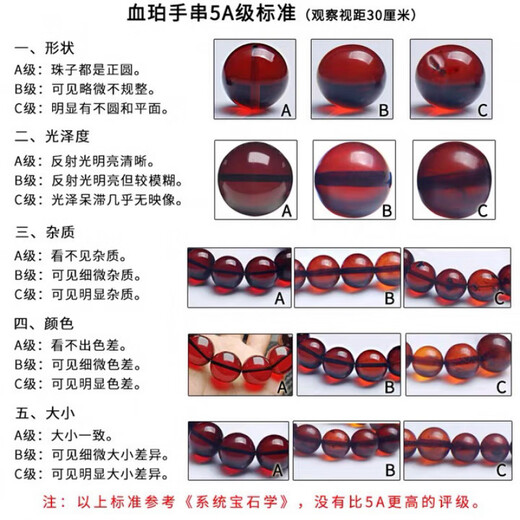 血珀手串5A级标准（观察视距30厘米）

一、形状
A级：珠子都是正圆。
B级：可见略微不规整。
C级：明显有不圆和平面。

A B C

二、光泽度
A级：反射光明亮清晰。
B级：反射光明亮但较模糊。
C级：光泽呆滞几乎无映像。

A B C

三、杂质
A级：看不见杂质。
B级：可见细微杂质。
C级：可见明显杂质。

A B C

四、颜色
A级：看不出色差。
B级：可见细微色差。
C级：可见明显色差。

A B C

五、大小
A级：大小一致。
B级：可见细微大小差异。
C级：可见明显大小差异。

A B C

注：以上标准参考《系统宝石学》，没有比5A更高的评级。