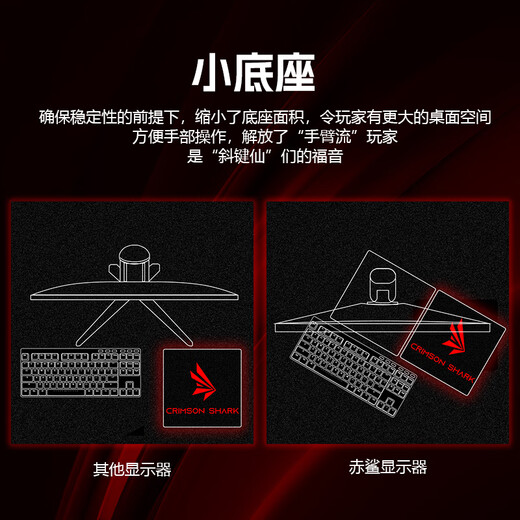 小底座

确保稳定性的前提下，缩小了底座面积，令玩家有更大的桌面空间
方便手部操作，解放了“手臂流”玩家
是“斜键仙”们的福音

CRIMSON SHARK

CRIMSON SHARK

其他显示器

赤鲨显示器