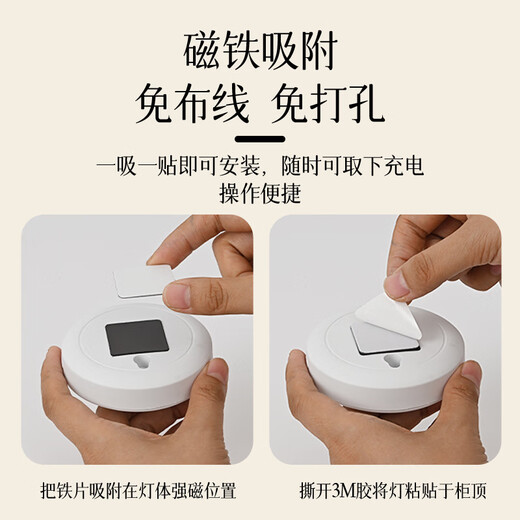 磁铁吸附
免布线 免打孔

一吸一贴即可安装，随时可取下充电
操作便捷

把铁片吸附在灯体强磁位置

撕开3M胶将灯粘贴于柜顶