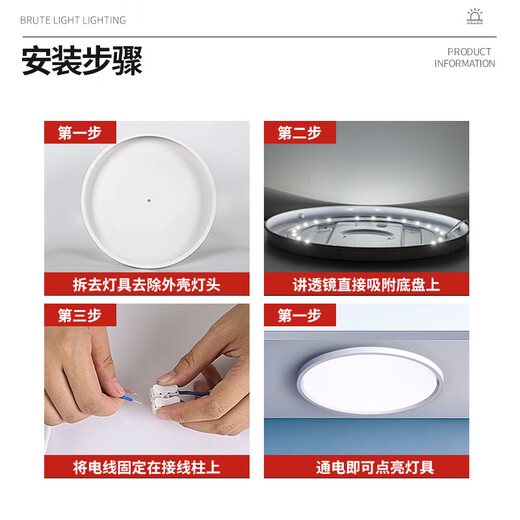 BRUTE LIGHT LIGHTING

安装步骤

PRODUCT INFORMATION

第一步

拆去灯具去除外壳灯头

第二步

讲透镜直接吸附底盘上

第三步

将电线固定在接线柱上

第一步

通电即可点亮灯具