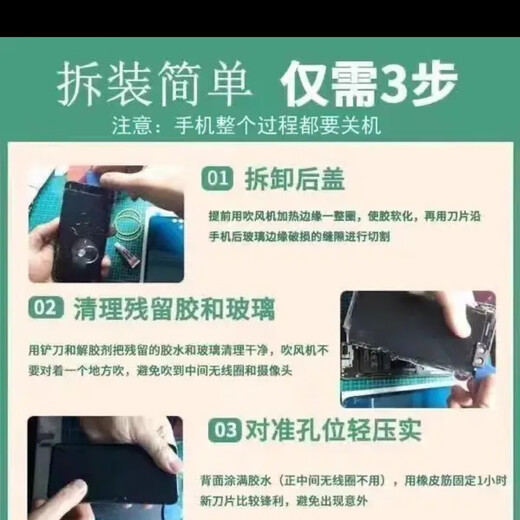 拆装简单 仅需3步
注意：手机整个过程都要关机

01 拆卸后盖

提前用吹风机加热边缘一整圈，使胶软化，再用刀片沿手机后玻璃边缘破损的缝隙进行切割

02 清理残留胶和玻璃

用铲刀和解胶剂把残留的胶水和玻璃清理干净，吹风机不要对着一个地方吹，避免吹到中间无线圈和摄像头

03 对准孔位轻压实

背面涂满胶水（正中间无线圈不用），用橡皮筋固定1小时
新刀片比较锋利，避免出现意外