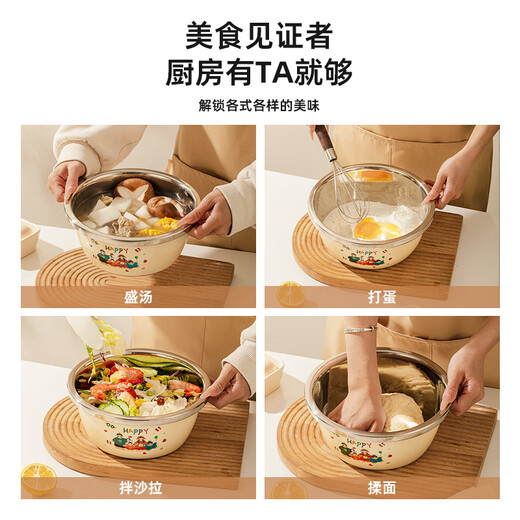 美食见证者
厨房有TA就够

解锁各式各样的美味

HAPPY
盛汤

HAPPY
打蛋

HAPPY
拌沙拉

HAPPY
揉面