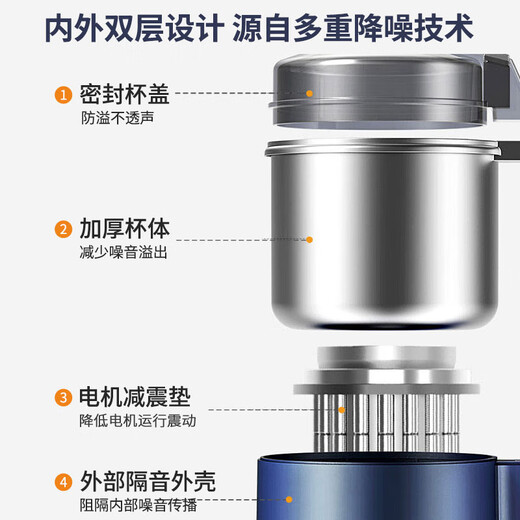 内外双层设计 源自多重降噪技术

1 密封杯盖
防溢不透声

2 加厚杯体
减少噪音溢出

3 电机减震垫
降低电机运行震动

4 外部隔音外壳
阻隔内部噪音传播