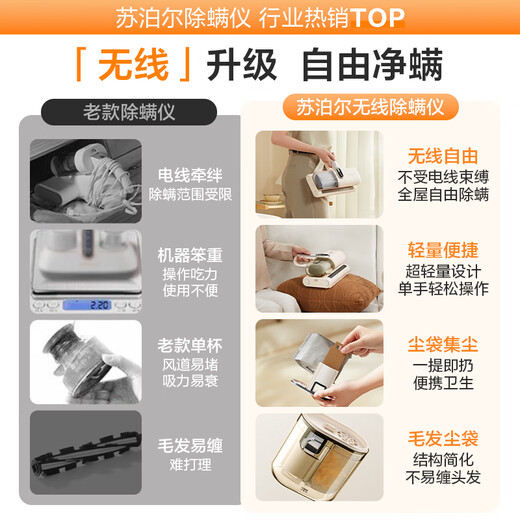 苏泊尔除螨仪 行业热销TOP

「无线」升级 自由净螨

老款除螨仪

电线牵绊
除螨范围受限

2.20

机器笨重
操作吃力
使用不便

老款单杯
风道易堵
吸力易衰

毛发易缠
难打理

苏泊尔无线除螨仪

无线自由
不受电线束缚
全屋自由除螨

轻量便捷
超轻量设计
单手轻松操作

尘袋集尘
一提即扔
便携卫生

毛发尘袋
结构简化
不易缠头发