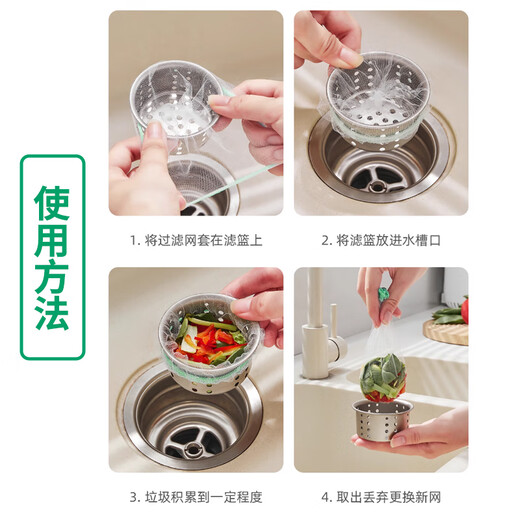 使用方法

1. 将过滤网套在滤篮上

2. 将滤篮放进水槽口

3. 垃圾积累到一定程度

4. 取出丢弃更换新网