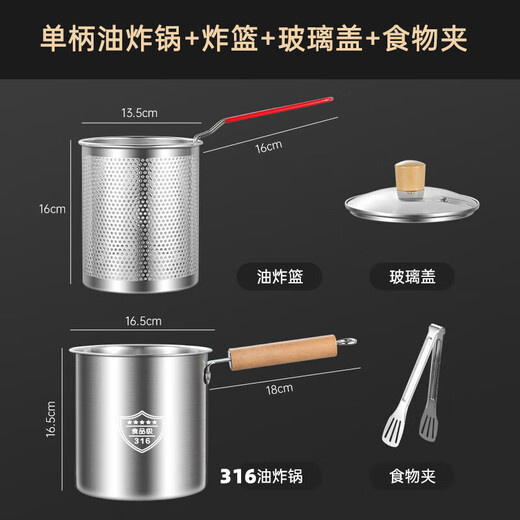 单柄油炸锅+炸篮+玻璃盖+食物夹

13.5cm

16cm

16cm

油炸篮

玻璃盖

16.5cm

18cm

16.5cm

食品级
316

316油炸锅

食物夹