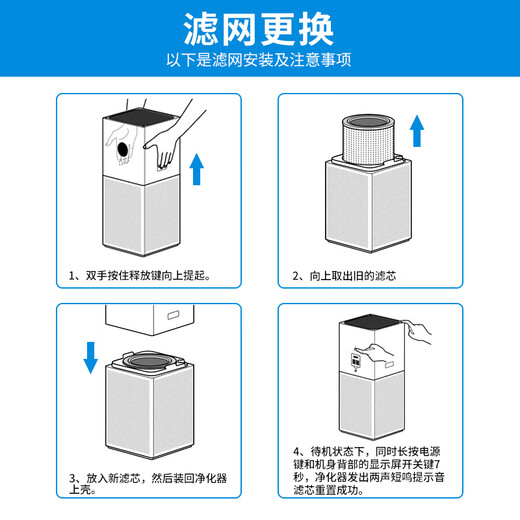 滤网更换
以下是滤网安装及注意事项

1、双手按住释放键向上提起。

2、向上取出旧的滤芯

3、放入新滤芯，然后装回净化器上壳。

4、待机状态下，同时长按电源键和机身背部的显示屏开关键7秒，净化器发出两声短鸣提示音滤芯重置成功。