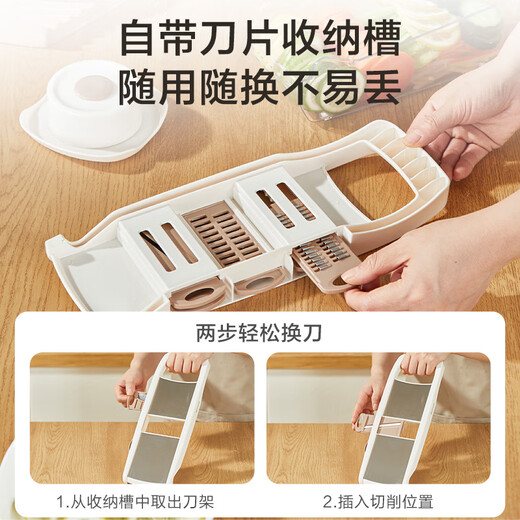 自带刀片收纳槽
随用随换不易丢

两步轻松换刀

1.从收纳槽中取出刀架

2.插入切削位置