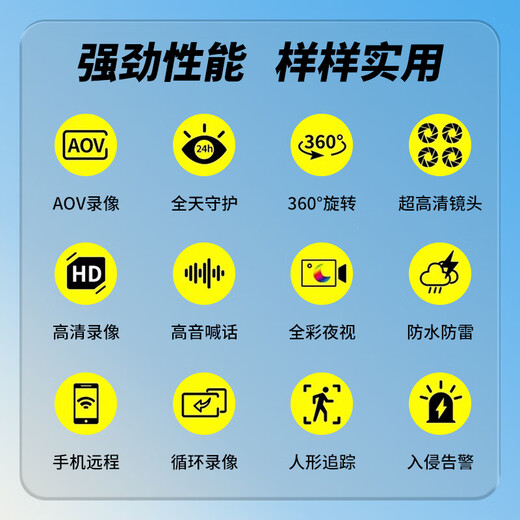 强劲性能 样样实用

AOV

AOV录像

24h

全天守护

360°

360°旋转

超高清镜头

HD

高清录像

高音喊话

全彩夜视

防水防雷

手机远程

循环录像

人形追踪

入侵告警