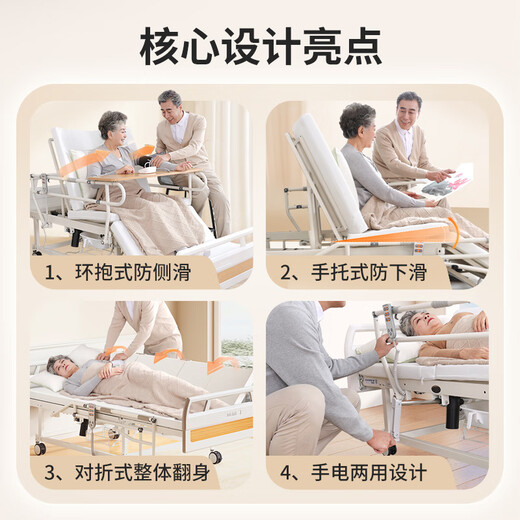 核心设计亮点

1、环抱式防侧滑

2、手托式防下滑

3、对折式整体翻身

4、手电两用设计