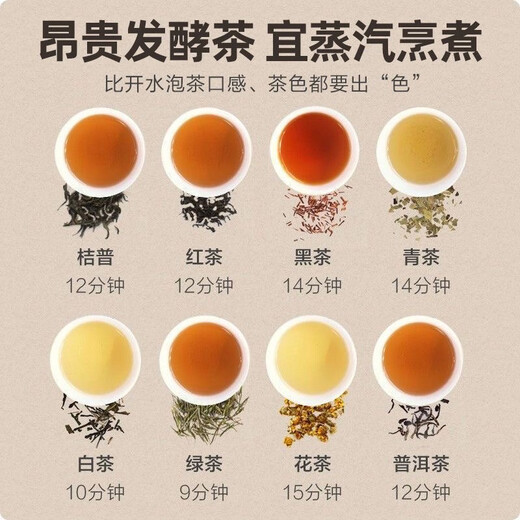 昂贵发酵茶 宜蒸汽烹煮

比开水泡茶口感、茶色都要出“色”

桔普
12分钟

红茶
12分钟

黑茶
14分钟

青茶
14分钟

白茶
10分钟

绿茶
9分钟

花茶
15分钟

普洱茶
12分钟