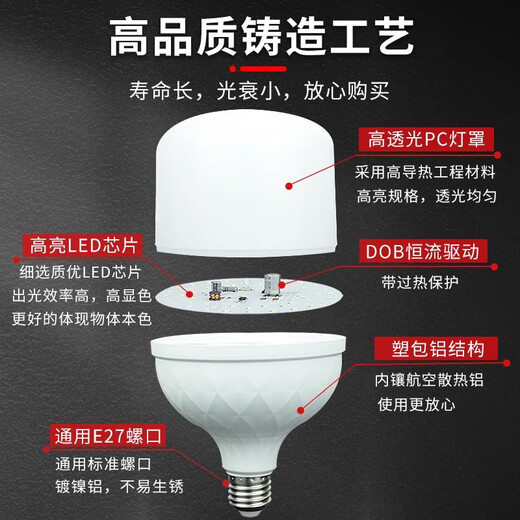 高品质铸造工艺

寿命长，光衰小，放心购买

高透光PC灯罩

采用高导热工程材料
高亮规格，透光均匀

高亮LED芯片

细选质优LED芯片
出光效率高，高显色
更好的体现物体本色

DOB恒流驱动

带过热保护

塑包铝结构

内镶航空散热铝
使用更放心

通用E27螺口

通用标准螺口
镀镍铝，不易生锈