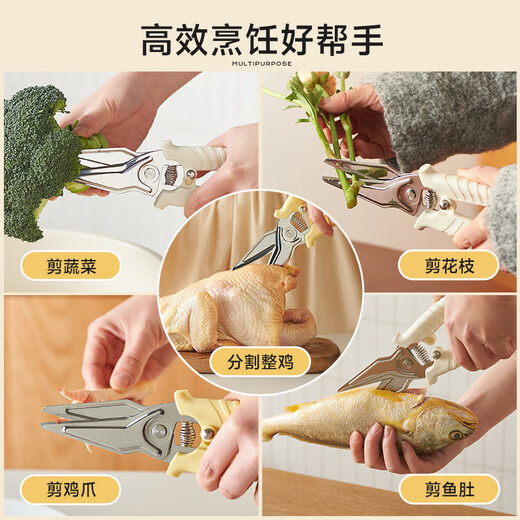 高效烹饪好帮手

MULTIPURPOSE

剪蔬菜

剪花枝

分割整鸡

剪鸡爪

剪鱼肚