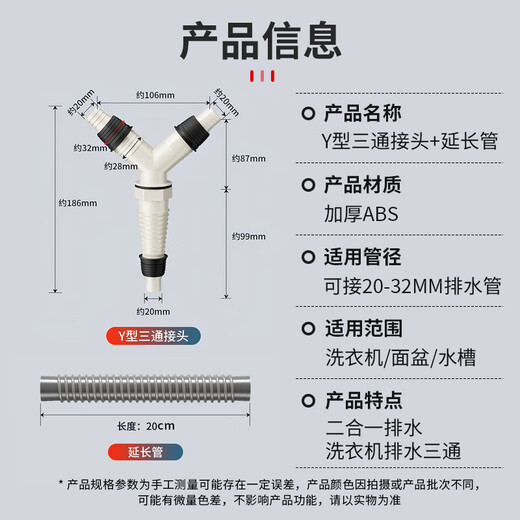 产品信息

约20mm
约106mm
约20mm
约32mm
约28mm
约87mm
约186mm
约99mm
约20mm

Y型三通接头

长度：20cm

延长管

产品名称
Y型三通接头+延长管

产品材质
加厚ABS

适用管径
可接20-32MM排水管

适用范围
洗衣机/面盆/水槽

产品特点
二合一排水
洗衣机排水三通

* 产品规格参数为手工测量可能存在一定误差，产品颜色因拍摄或产品批次不同，可能有微量色差，不影响产品功能，请以实物为准